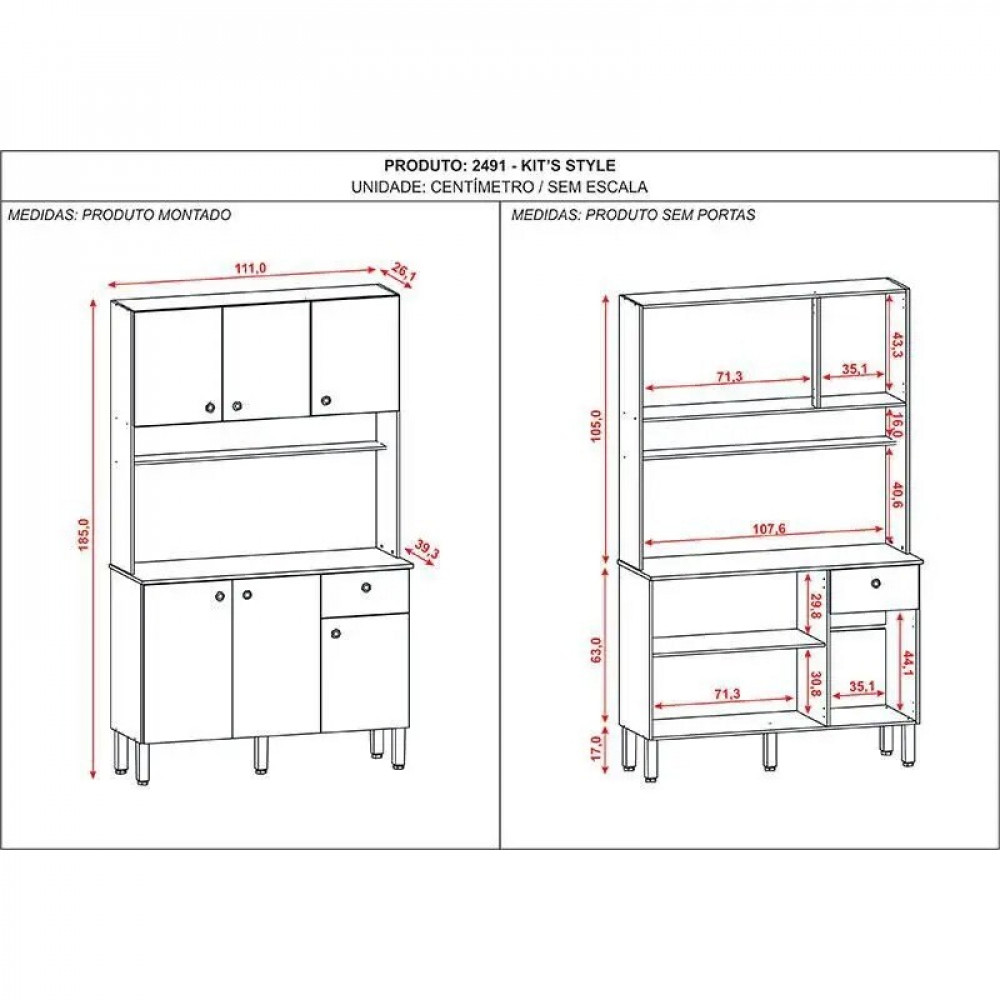 PRODUTO: 2491 - KIT'S STYLE
UNIDADE: CENTÍMETRO / SEM ESCALA

MEDIDAS: PRODUTO MONTADO

111,0
26,1
185,0
39,3

MEDIDAS: PRODUTO SEM PORTAS

105,0
71,3
35,1
43,3
16,0
40,6
107,6
63,0
29,8
30,8
71,3
35,1
44,1
17,0